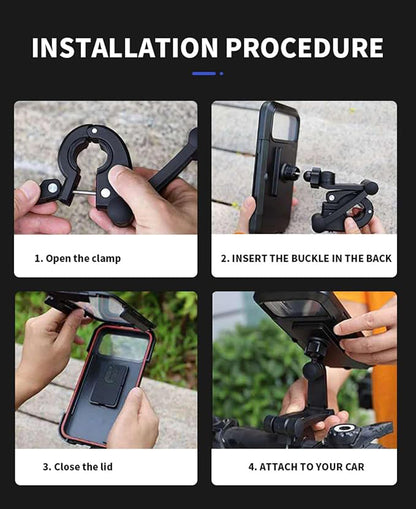 INSTALLATION PROCEDURE

1. Open the clamp

2. INSERT THE BUCKLE IN THE BACK

3. Close the lid

4. ATTACH TO YOUR CAR